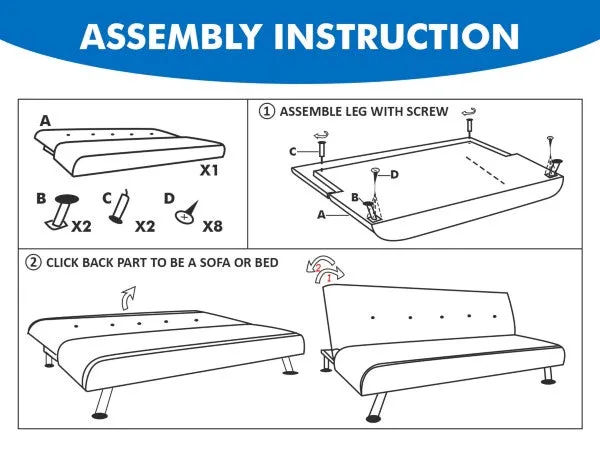 ASSEMBLY INSTRUCTION

A

X1

B

X2

C

X2

D

X8

① ASSEMBLE LEG WITH SCREW

C

D

B

A

② CLICK BACK PART TO BE A SOFA OR BED

2

1