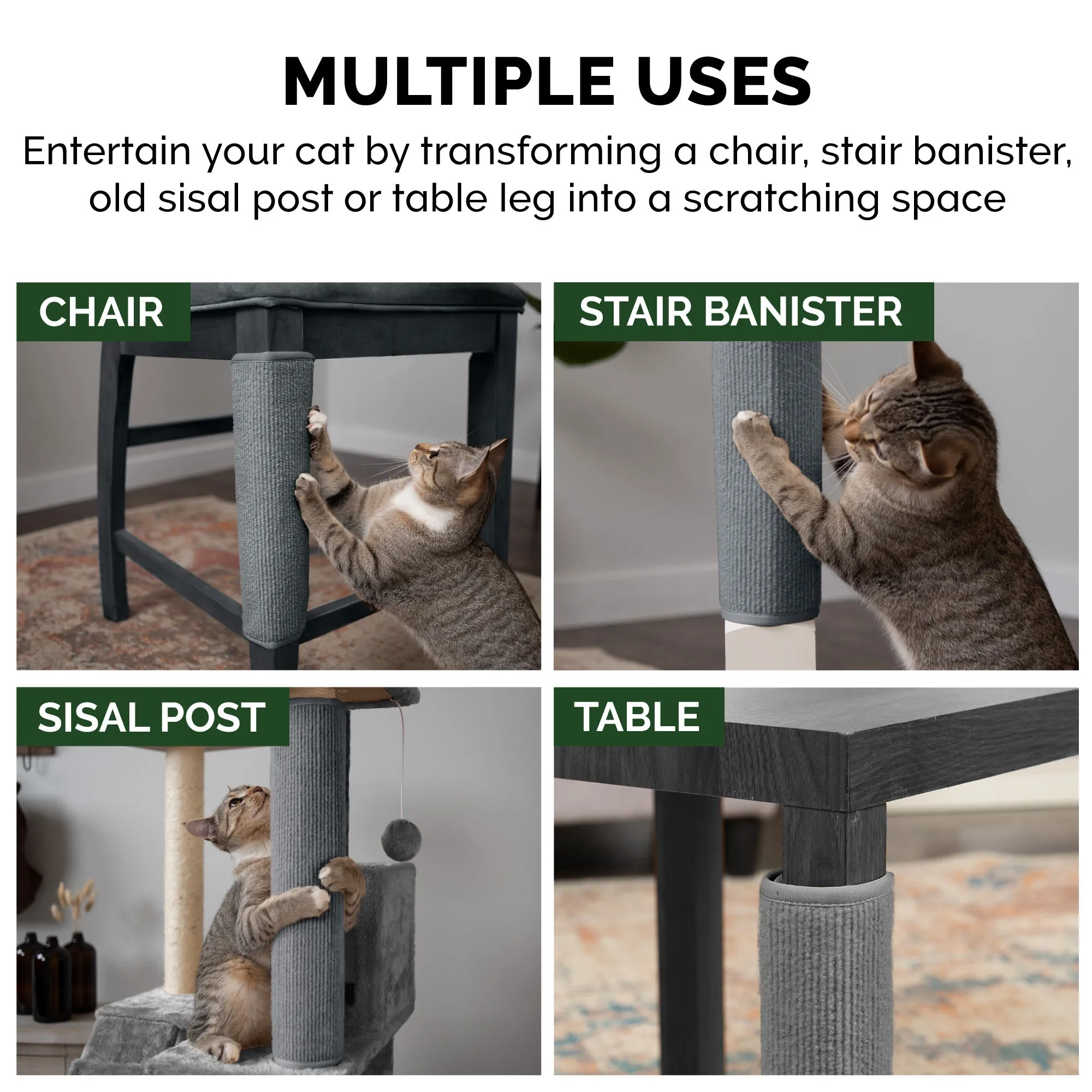 MULTIPLE USES

Entertain your cat by transforming a chair, stair banister, old sisal post or table leg into a scratching space

CHAIR

STAIR BANISTER

SISAL POST

TABLE